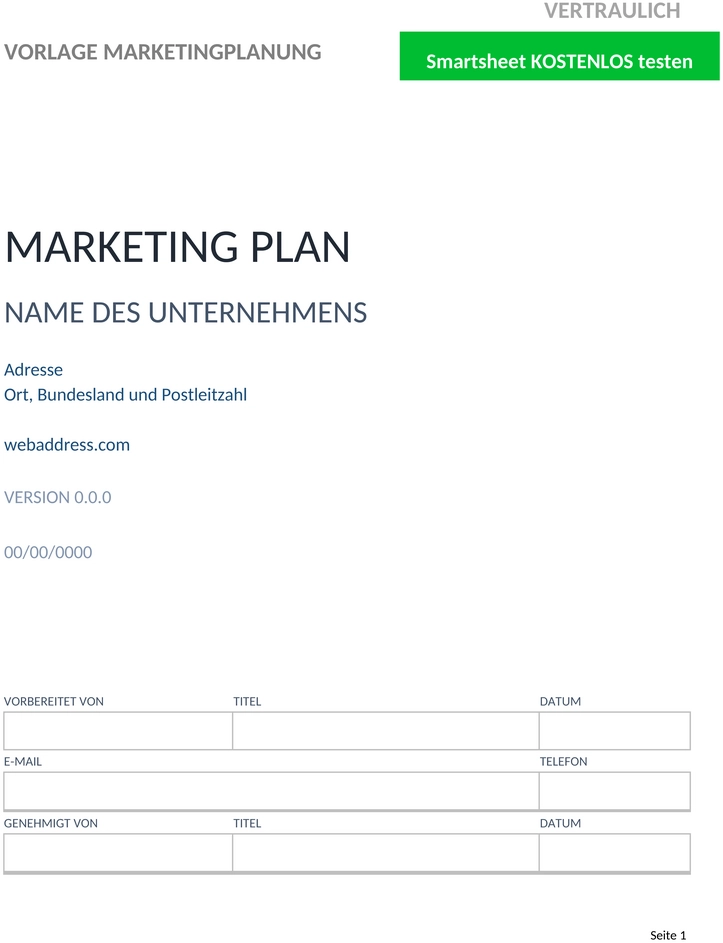 VERTRAULICH

VORLAGE MARKETINGPLANUNG

Smartsheet KOSTENLOS testen

MARKETING PLAN

NAME DES UNTERNEHMENS

Adresse
Ort, Bundesland und Postleitzahl

webaddress.com

VERSION 0.0.0

00/00/0000

VORBEREITET VON
TITEL
DATUM

E-MAIL
TELEFON

GENEHMIGT VON
TITEL
DATUM

Seite 1