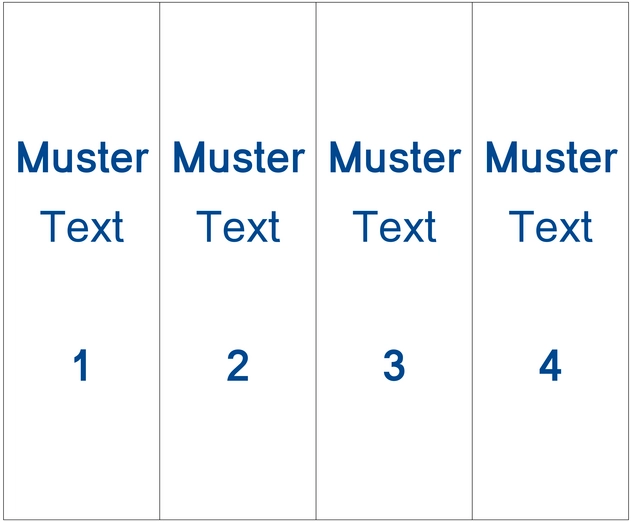 Muster
Text
1

Muster
Text
2

Muster
Text
3

Muster
Text
4